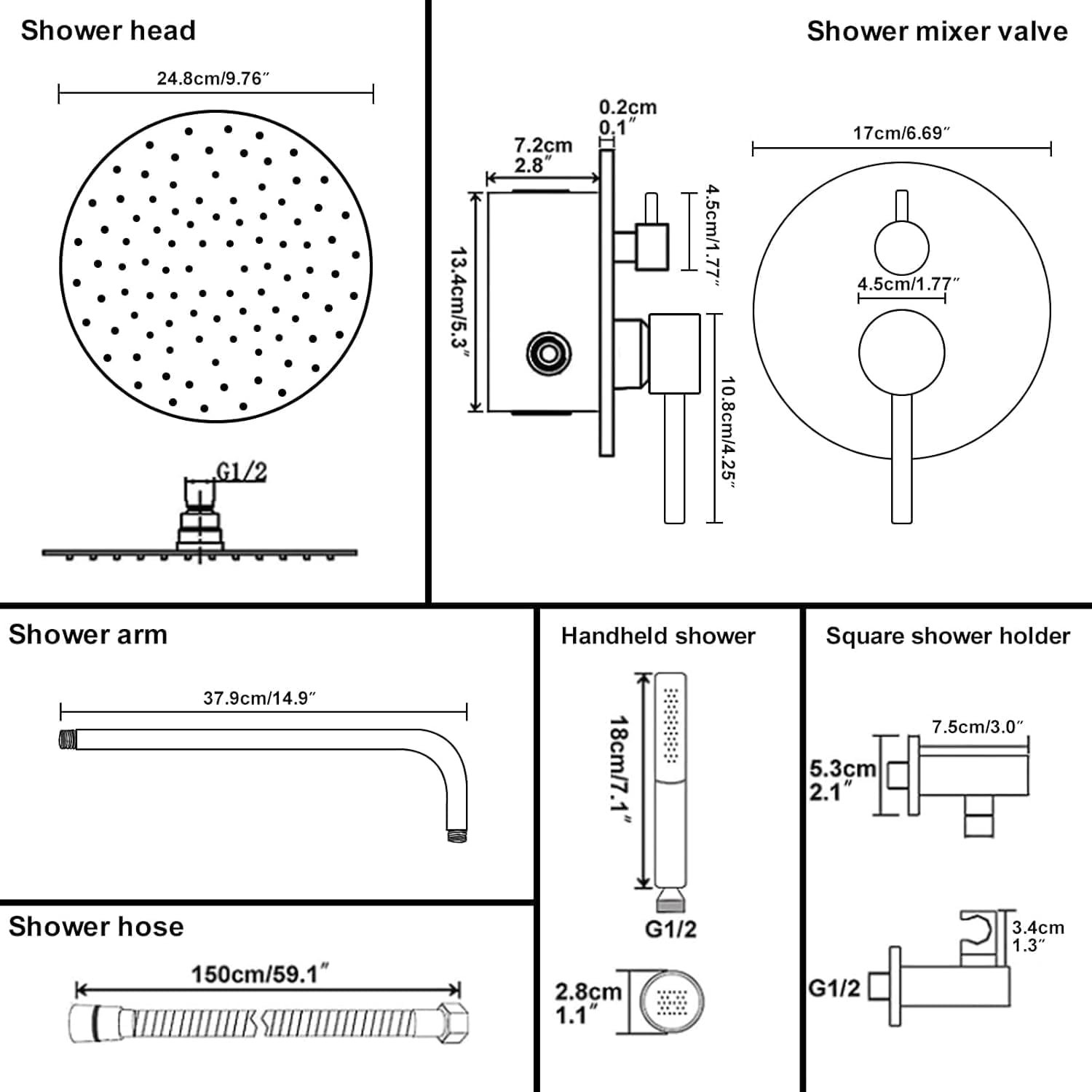 Shower head

24.8cm/9.76″

G1/2

Shower mixer valve

0.2cm
0.1″

7.2cm
2.8″

13.4cm/5.3″

4.5cm/1.77″

10.8cm/4.25″

17cm/6.69″

4.5cm/1.77″

Shower arm

37.9cm/14.9″

Shower hose

150cm/59.1″

Handheld shower

18cm/7.1″

G1/2

2.8cm
1.1″

Square shower holder

7.5cm/3.0″

5.3cm
2.1″

3.4cm
1.3″

G1/2