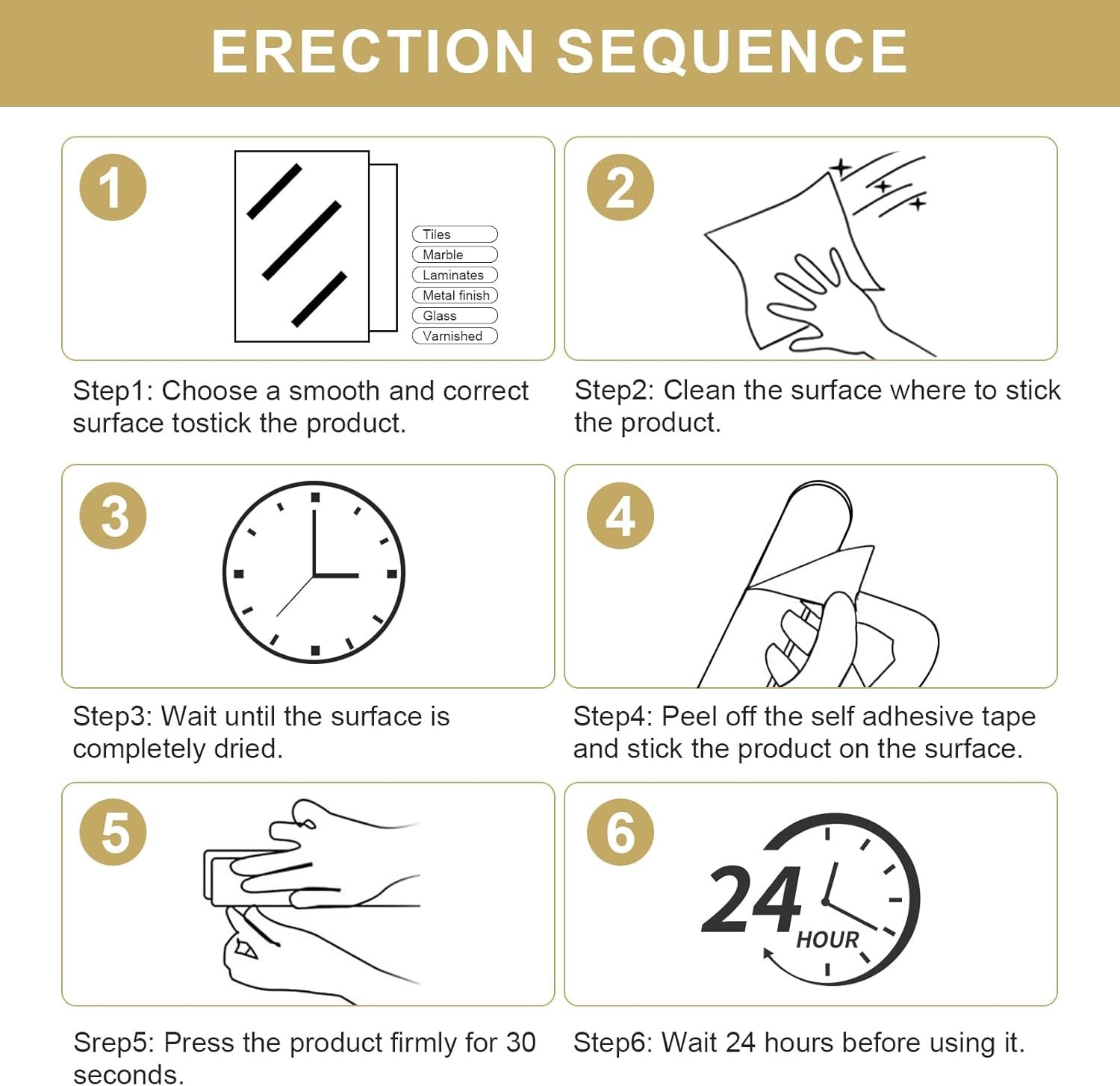 ERECTION SEQUENCE

1

Tiles
Marble
Laminates
Metal finish
Glass
Varnished

Step1: Choose a smooth and correct surface tostick the product.

2

Step2: Clean the surface where to stick the product.

3

Step3: Wait until the surface is completely dried.

4

Step4: Peel off the self adhesive tape and stick the product on the surface.

5

Srep5: Press the product firmly for 30 seconds.

6

24 HOUR

Step6: Wait 24 hours before using it.